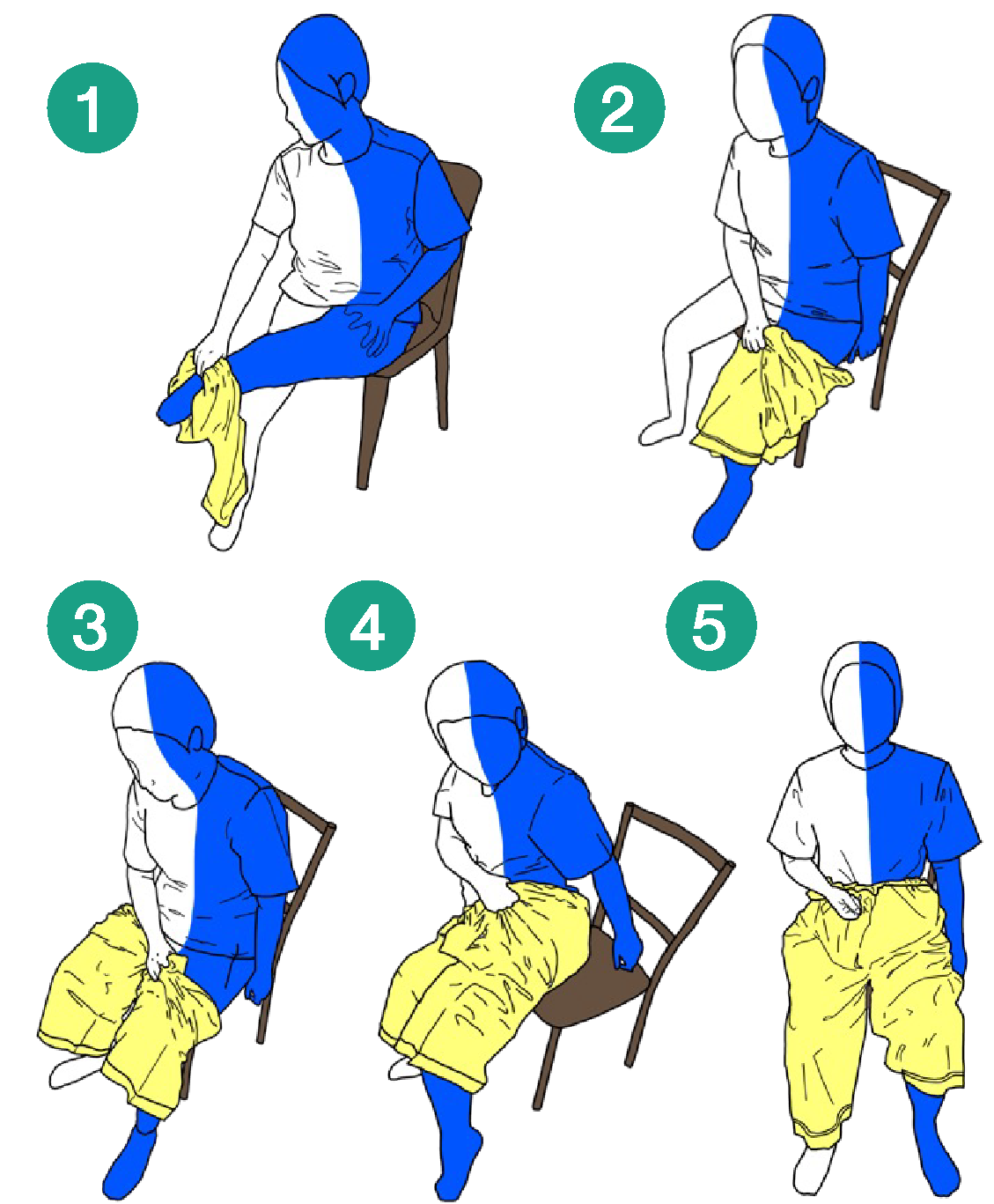 1
2
3
4
5